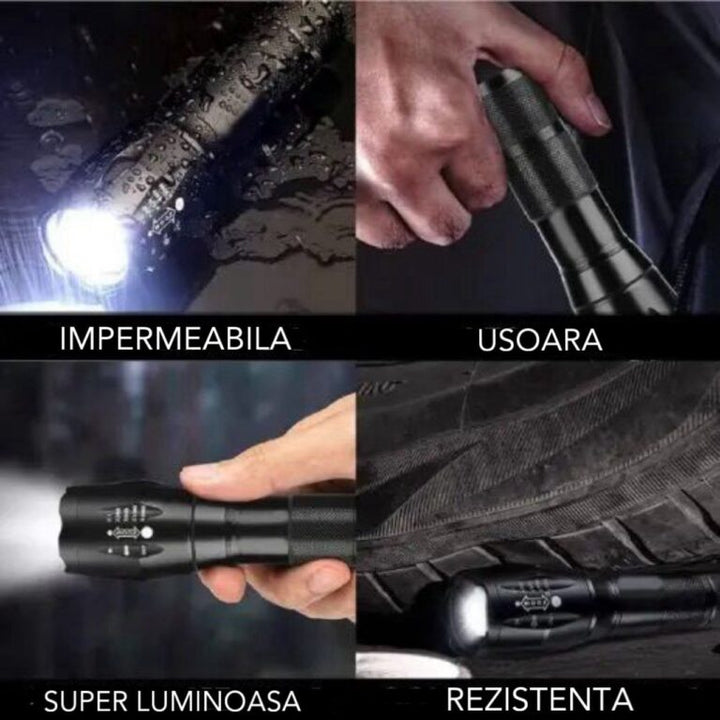 IMPERMEABILA

USOARA

SUPER LUMINOASA

REZISTENTA